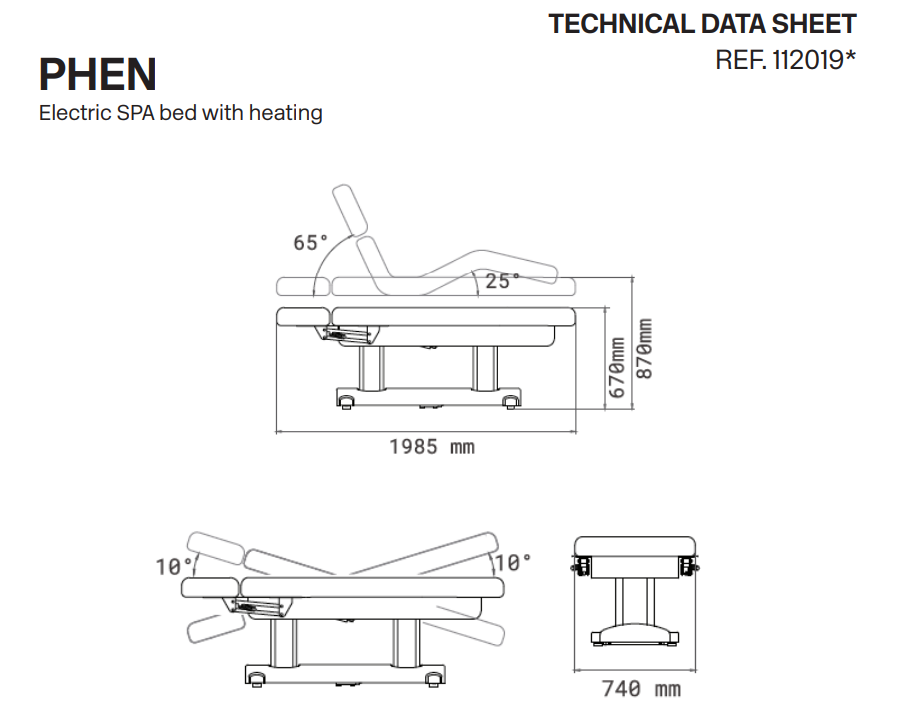 TECHNICAL DATA SHEET
REF. 112019*

PHEN
Electric SPA bed with heating

65°
25°
670mm
870mm
1985 mm

10°
10°
740 mm